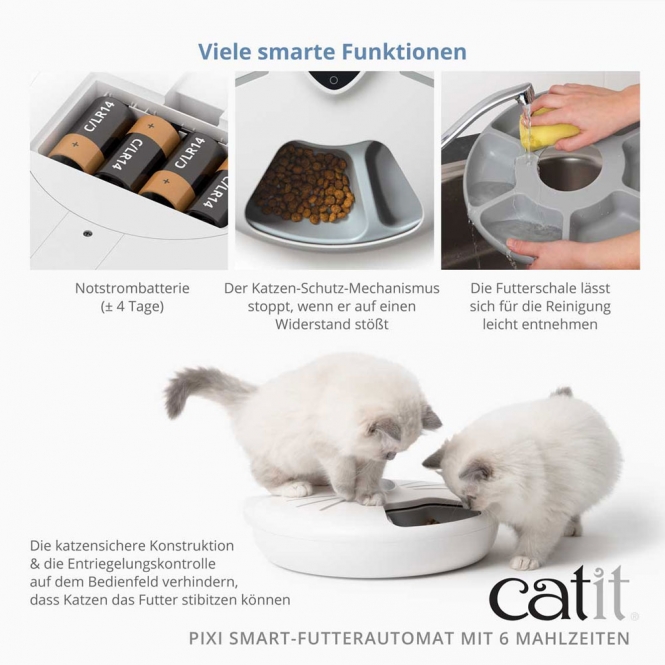 Viele smarte Funktionen

C/LR14 C/LR14 C/LR14 C/LR14

Notstrombatterie (± 4 Tage)

Der Katzen-Schutz-Mechanismus stoppt, wenn er auf einen Widerstand stößt

Die Futterschale lässt sich für die Reinigung leicht entnehmen

Die katzensichere Konstruktion & die Entriegelungskontrolle auf dem Bedienfeld verhindern, dass Katzen das Futter stibitzen können

catit®

PIXI SMART-FUTTERAUTOMAT MIT 6 MAHLZEITEN