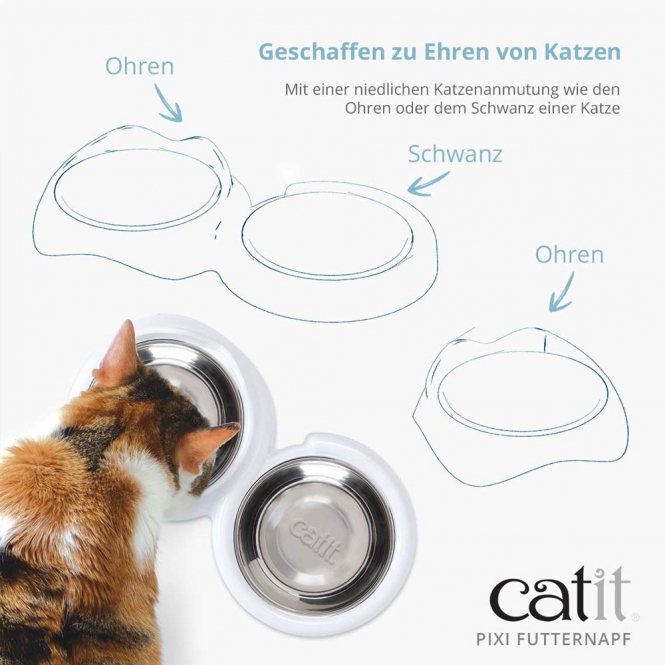 Geschaffen zu Ehren von Katzen

Mit einer niedlichen Katzenanmutung wie den Ohren oder dem Schwanz einer Katze

Ohren

Schwanz

Ohren

catit

catit®

PIXI FUTTERNAPF