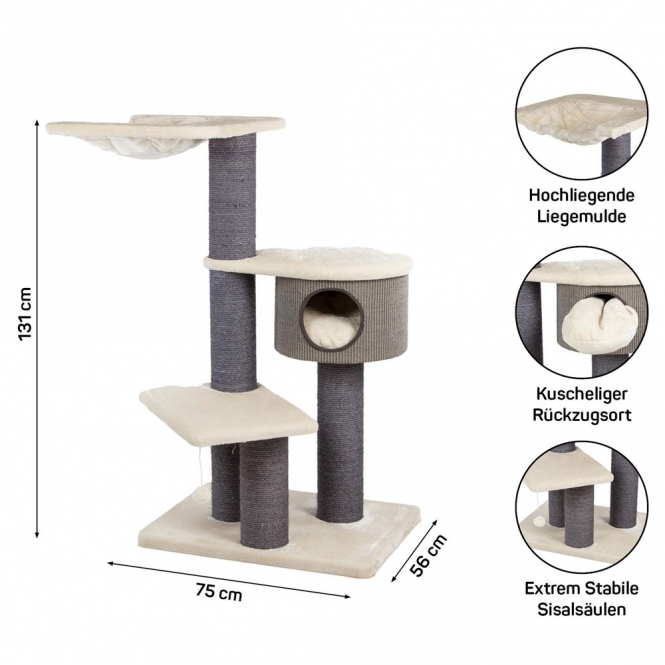 131 cm

75 cm

56 cm

Hochliegende Liegemulde

Kuscheliger Rückzugsort

Extrem Stabile Sisalsäulen